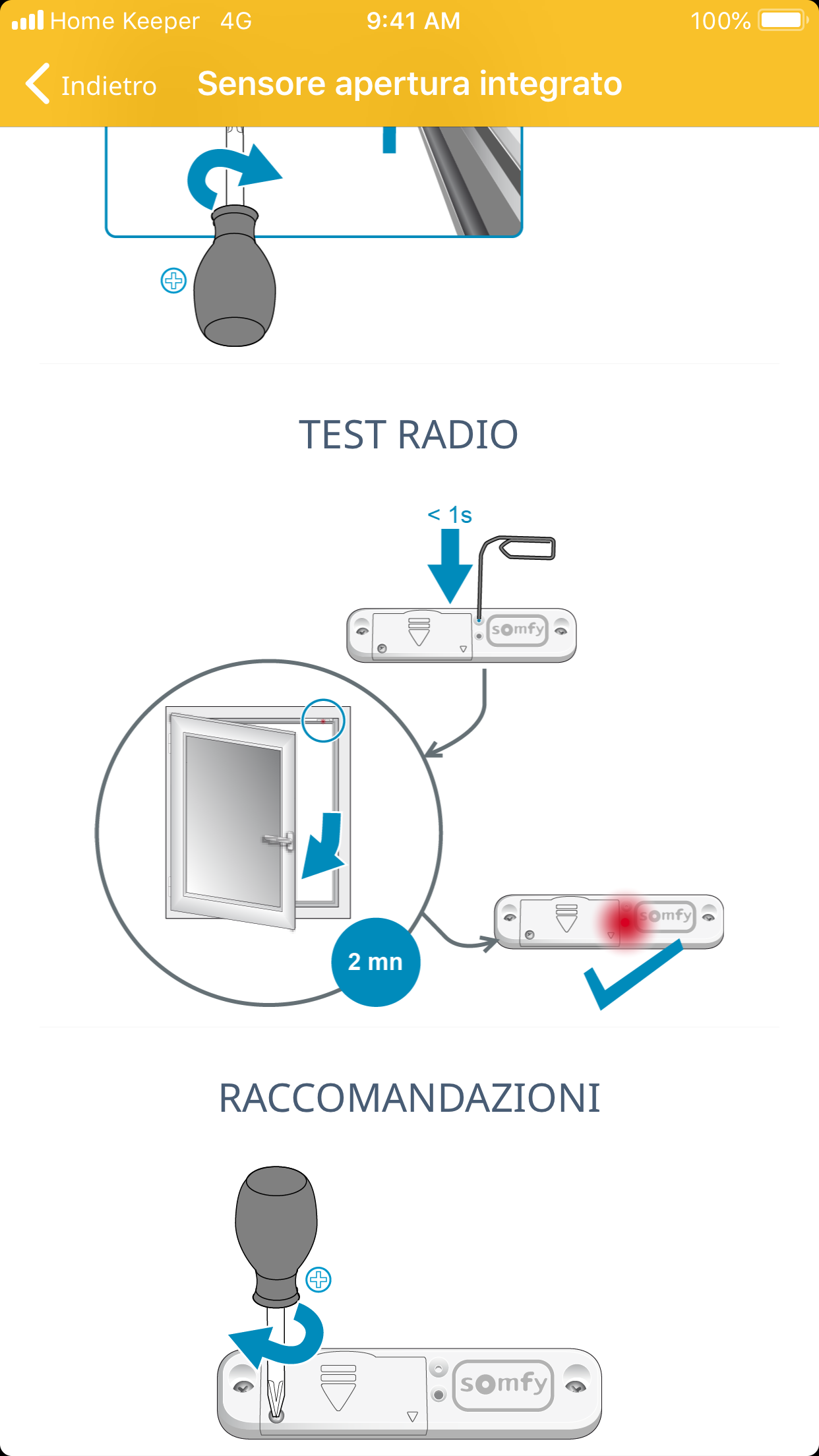 Home Keeper 4G 9:41 AM 100%

Indietro Sensore apertura integrato

TEST RADIO

< 1s

somfy

2 mn

somfy

RACCOMANDAZIONI

somfy